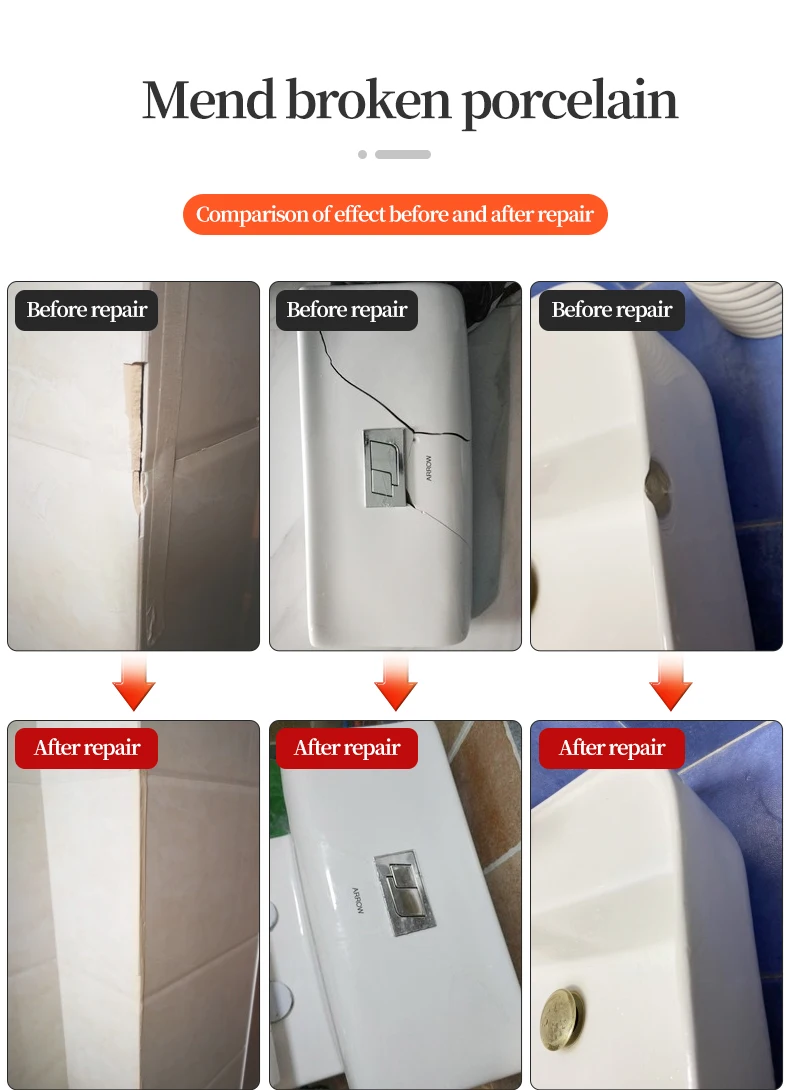 Mend broken porcelain

Comparison of effect before and after repair

Before repair

Before repair

ARROW

Before repair

After repair

After repair

ARROW

After repair