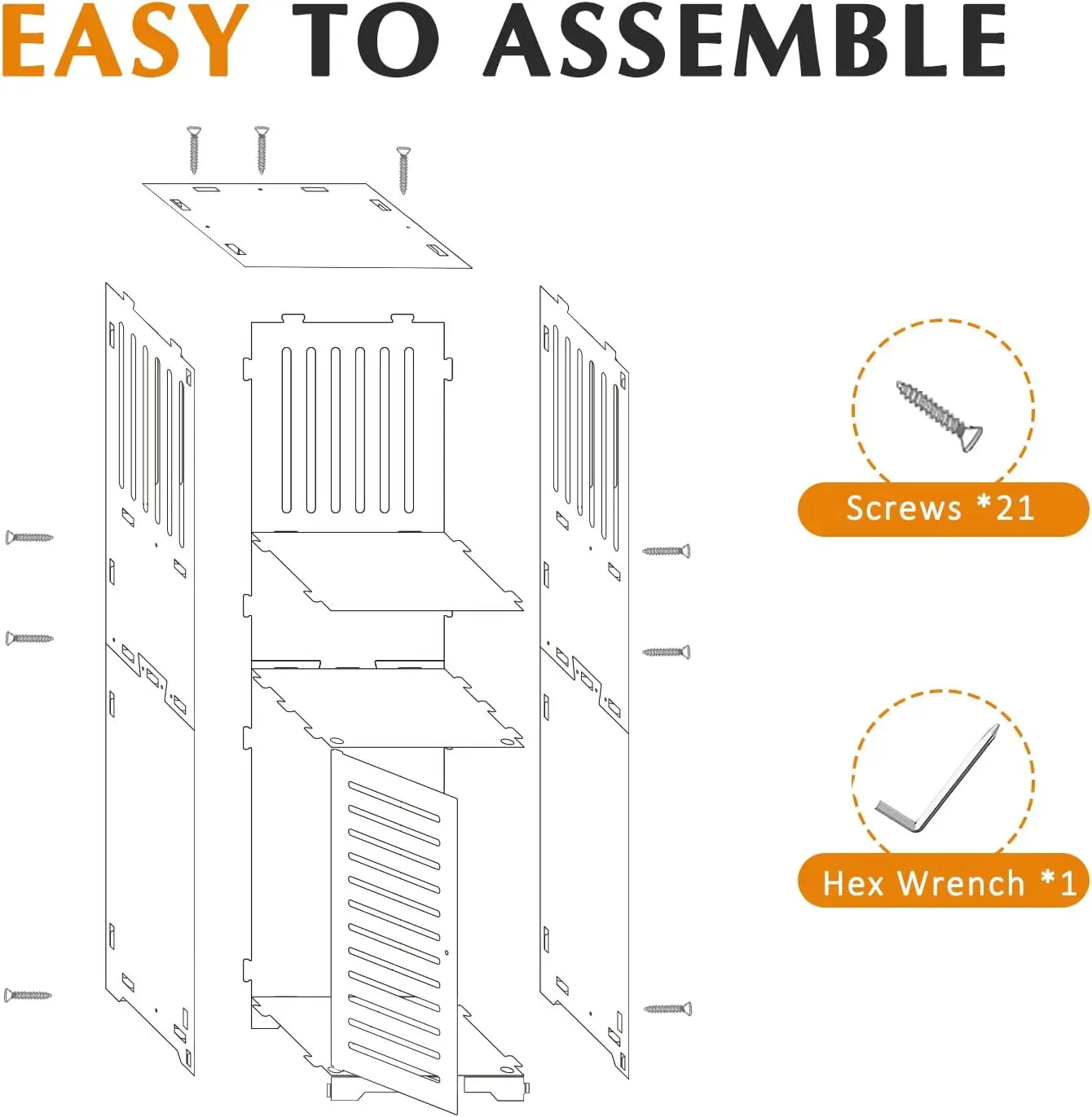 EASY TO ASSEMBLE

Screws *21

Hex Wrench *1