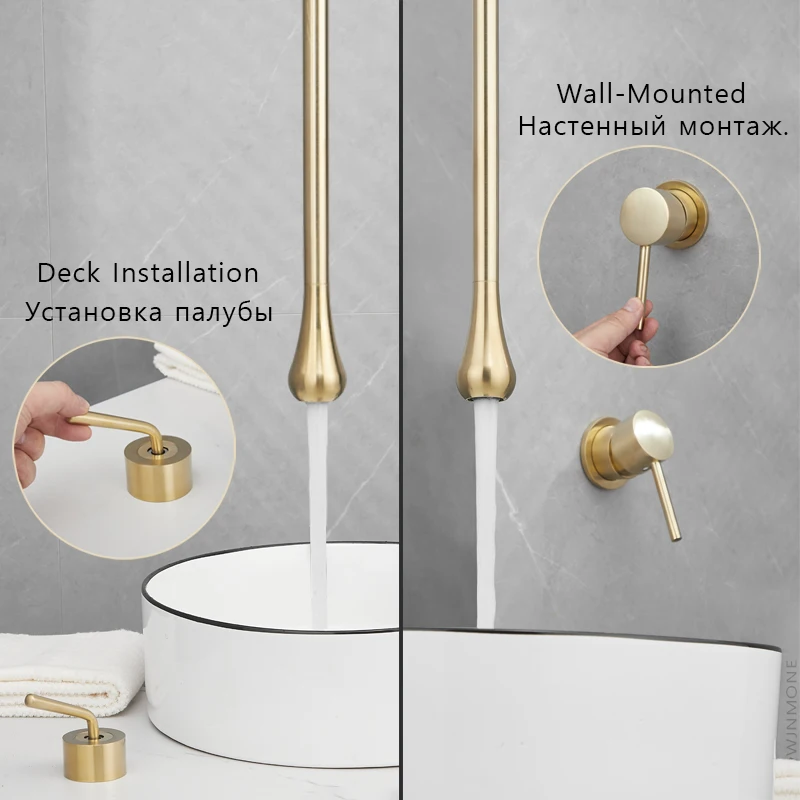 Deck Installation
Установка палубы

Wall-Mounted
Настенный монтаж.

WJNMONE